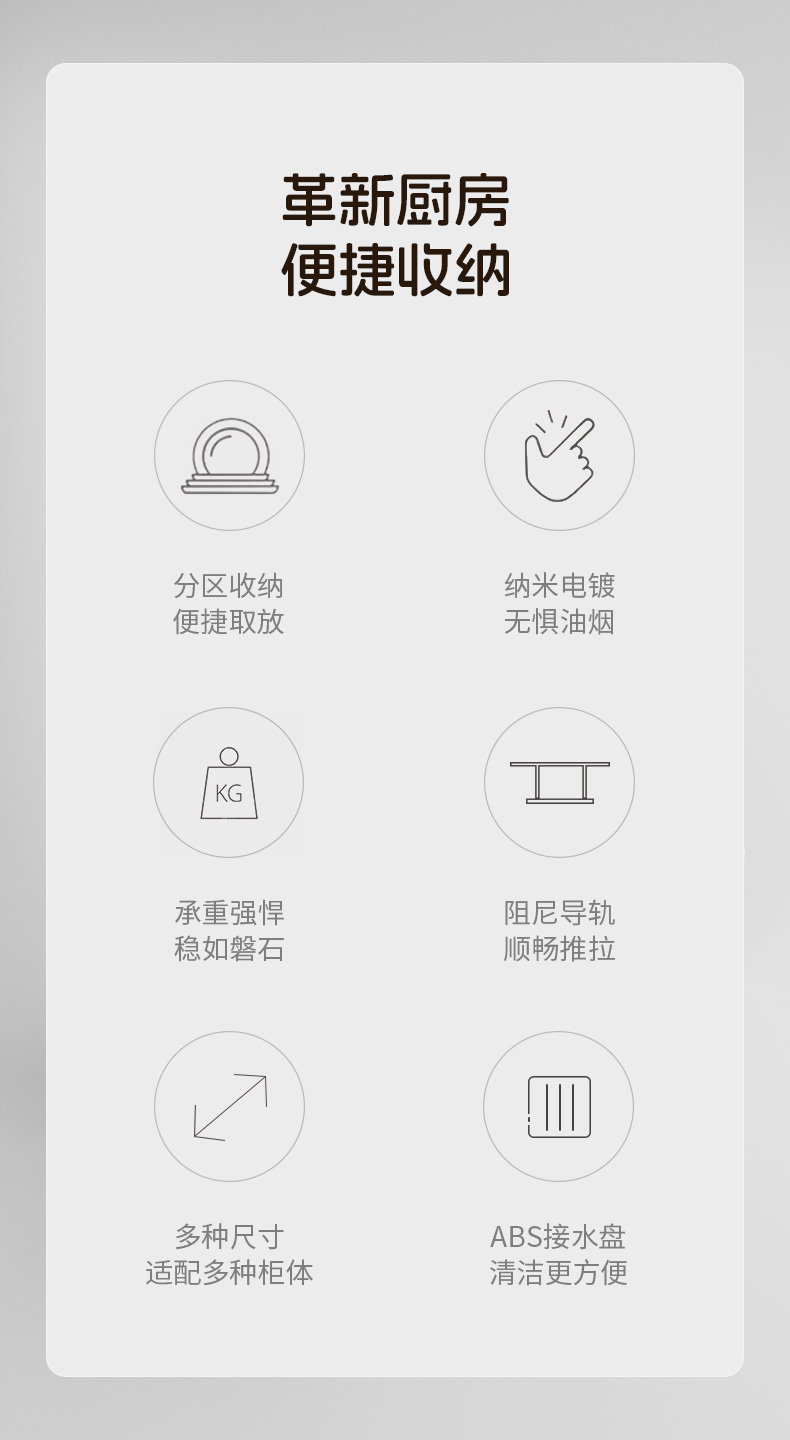 革新厨房
便捷收纳

分区收纳
便捷取放

纳米电镀
无惧油烟

KG

承重强悍
稳如磐石

阻尼导轨
顺畅推拉

多种尺寸
适配多种柜体

ABS接水盘
清洁更方便