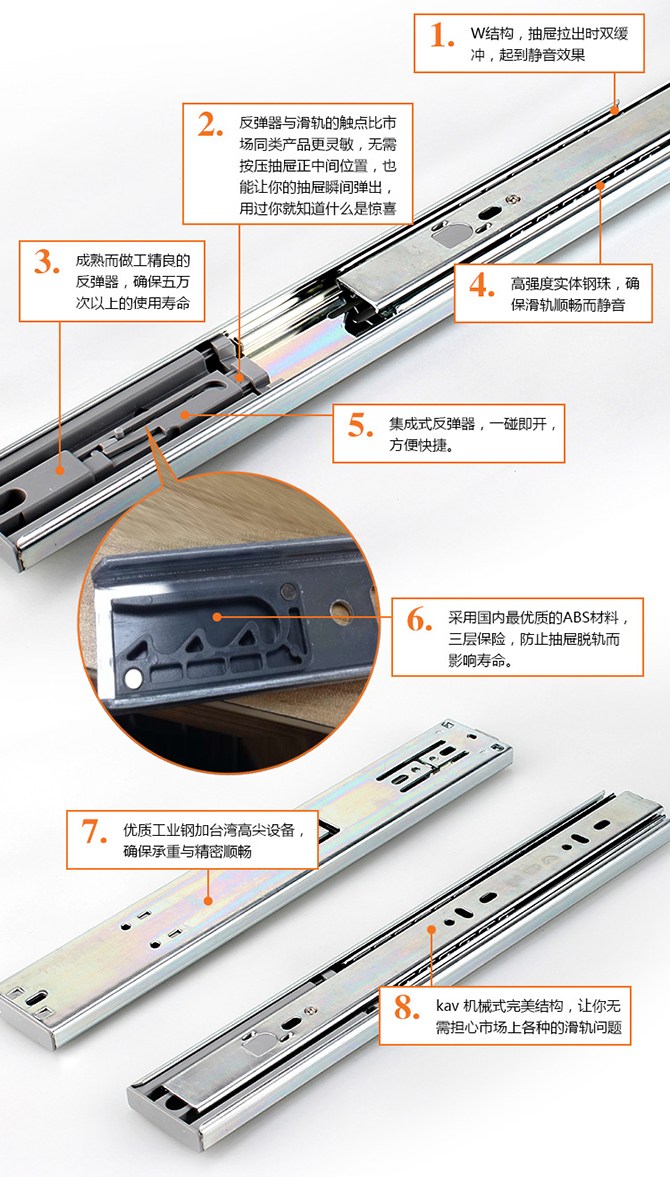 1. W结构，抽屉拉出时双缓冲，起到静音效果

2. 反弹器与滑轨的触点比市场同类产品更灵敏，无需按压抽屉正中间位置，也能让你的抽屉瞬间弹出，用过你就知道什么是惊喜

3. 成熟而做工精良的反弹器，确保五万次以上的使用寿命

4. 高强度实体钢珠，确保滑轨顺畅而静音

5. 集成式反弹器，一碰即开，方便快捷。

6. 采用国内最优质的ABS材料，三层保险，防止抽屉脱轨而影响寿命。

7. 优质工业钢加台湾高尖设备，确保承重与精密顺畅

8. kav 机械式完美结构，让你无需担心市场上各种的滑轨问题